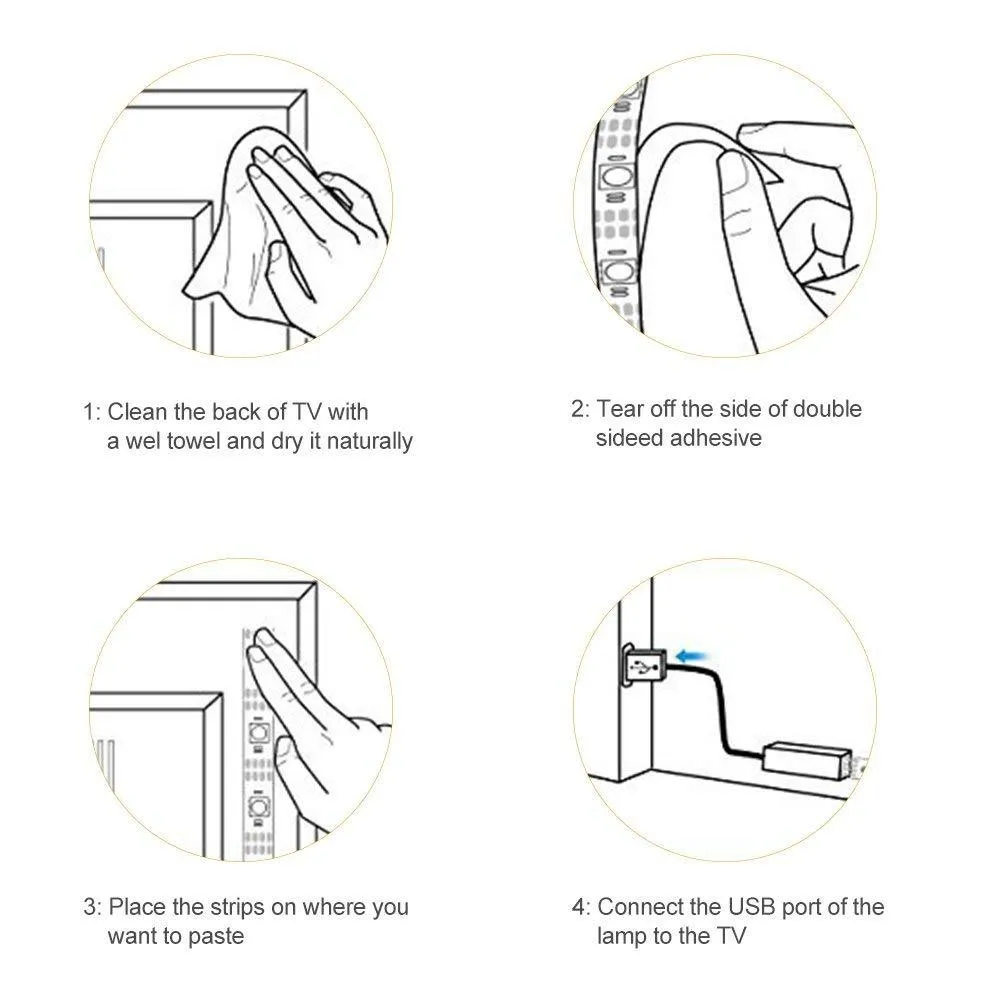 1: Clean the back of TV with a wel towel and dry it naturally

2: Tear off the side of double sideed adhesive

3: Place the strips on where you want to paste

4: Connect the USB port of the lamp to the TV